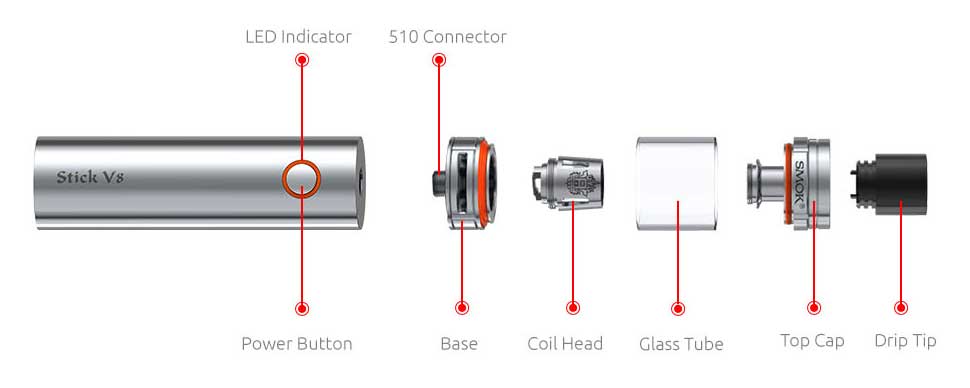 LED Indicator
510 Connector
Stick V8
SMOK
Power Button
Base
Coil Head
Glass Tube
Top Cap
Drip Tip